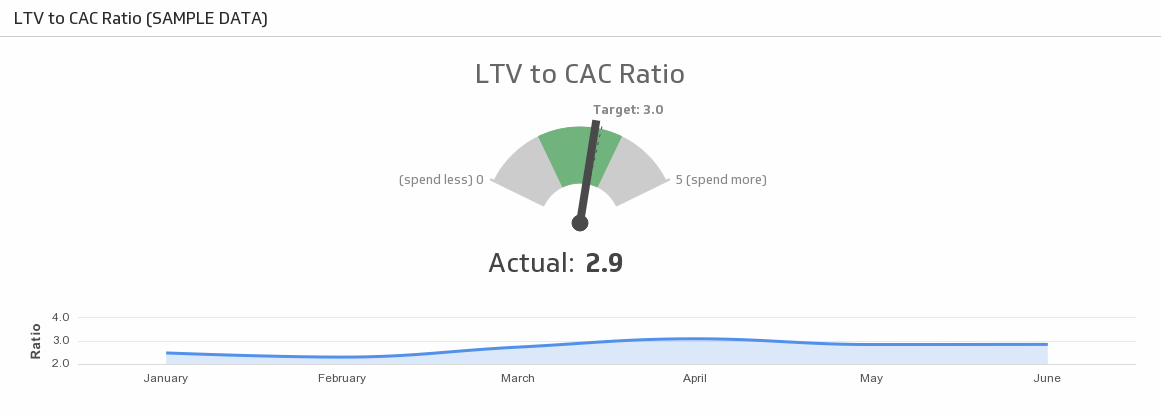 LTV to CAC Ratio (SAMPLE DATA)

LTV to CAC Ratio

Target: 3.0

(spend less) 0

5 (spend more)

Actual: 2.9

Ratio

4.0

3.0

2.0

January

February

March

April

May

June