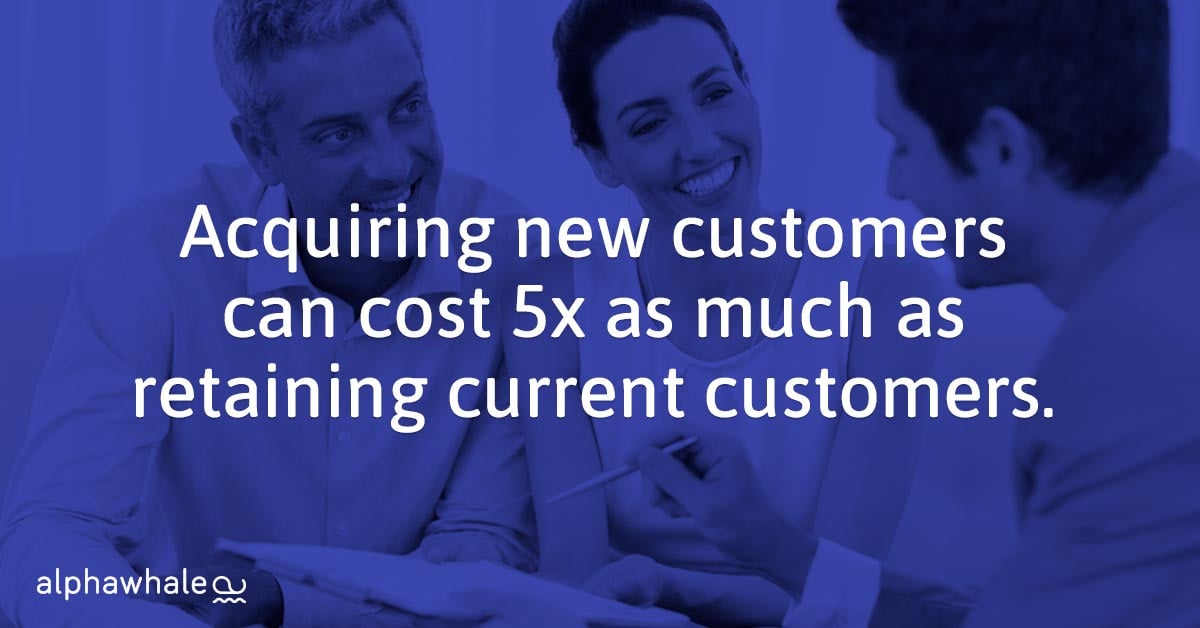 Acquiring new customers can cost 5x as much as retaining current customers.

alphawhale