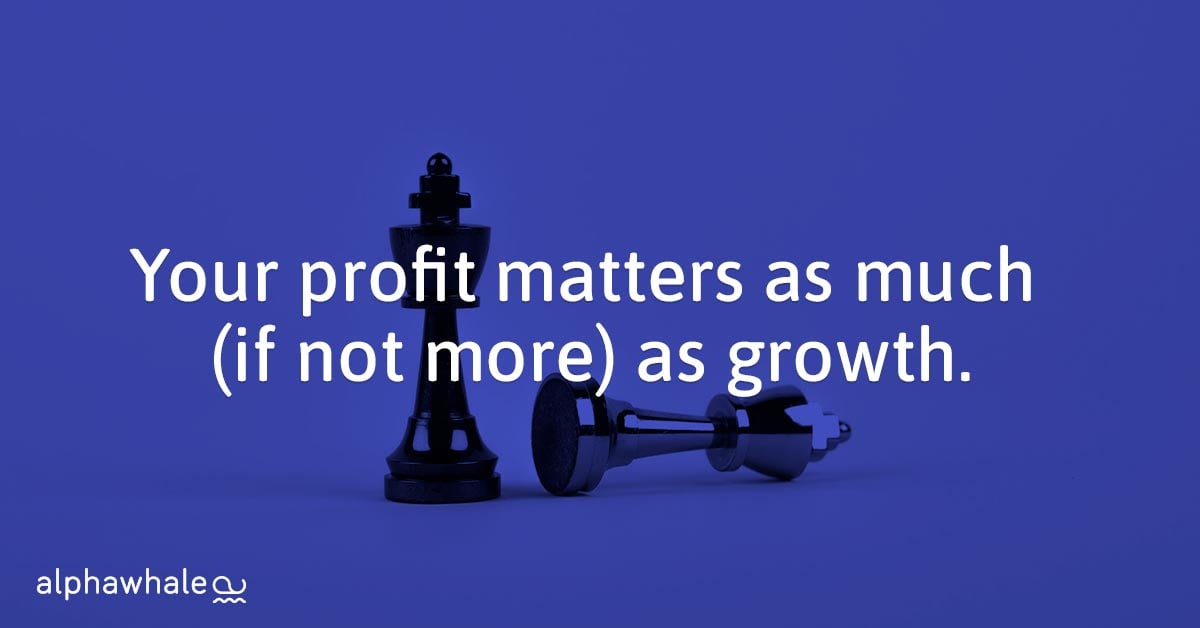 Your profit matters as much (if not more) as growth.

alphawhale