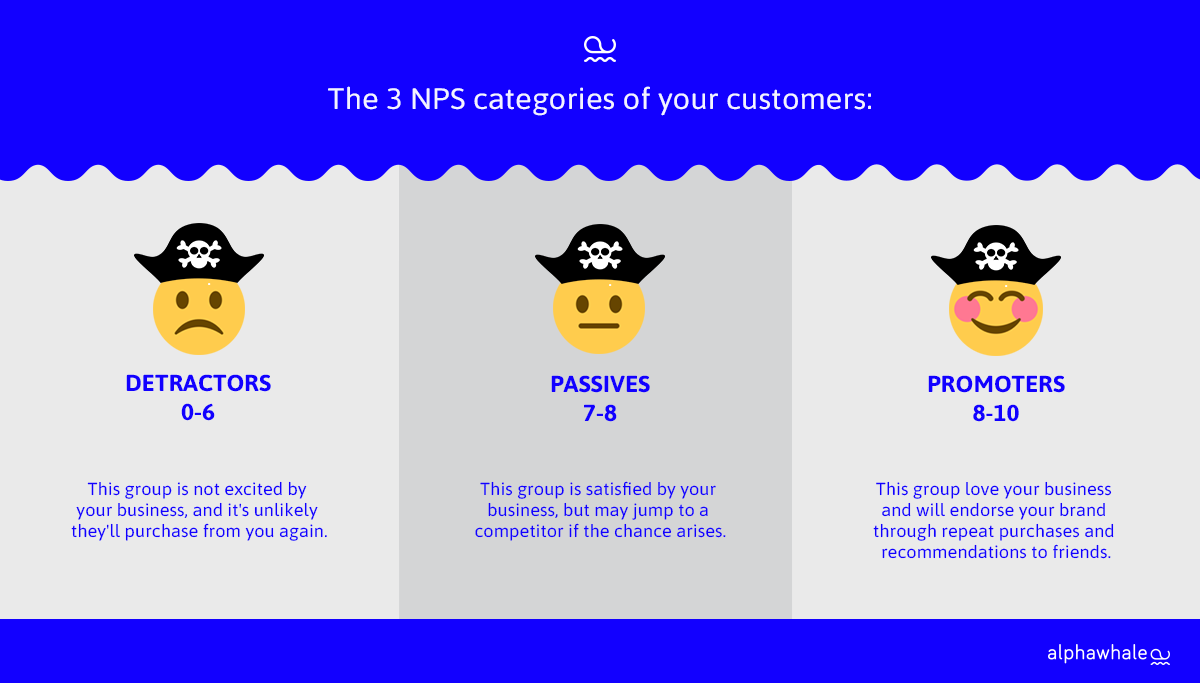 The 3 NPS categories of your customers:

DETRACTORS
0-6

This group is not excited by your business, and it's unlikely they'll purchase from you again.

PASSIVES
7-8

This group is satisfied by your business, but may jump to a competitor if the chance arises.

PROMOTERS
8-10

This group love your business and will endorse your brand through repeat purchases and recommendations to friends.

alphawhale